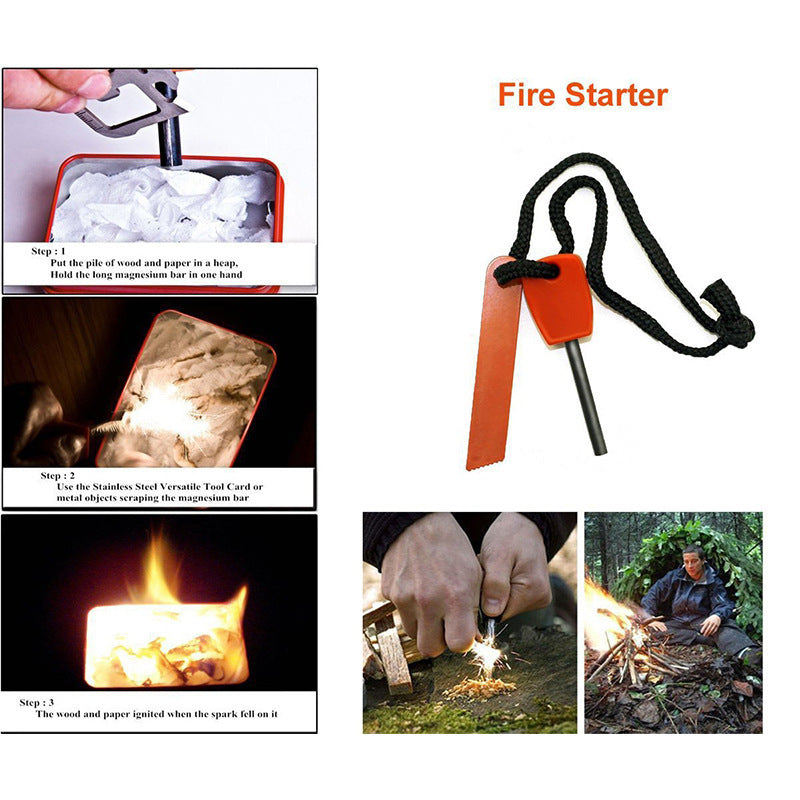 Step : 1
Put the pile of wood and paper in a heap,
Hold the long magnesium bar in one hand

Step : 2
Use the Stainless Steel Versatile Tool Card or metal objects scraping the magnesium bar

Step : 3
The wood and paper ignited when the spark fell on it

Fire Starter